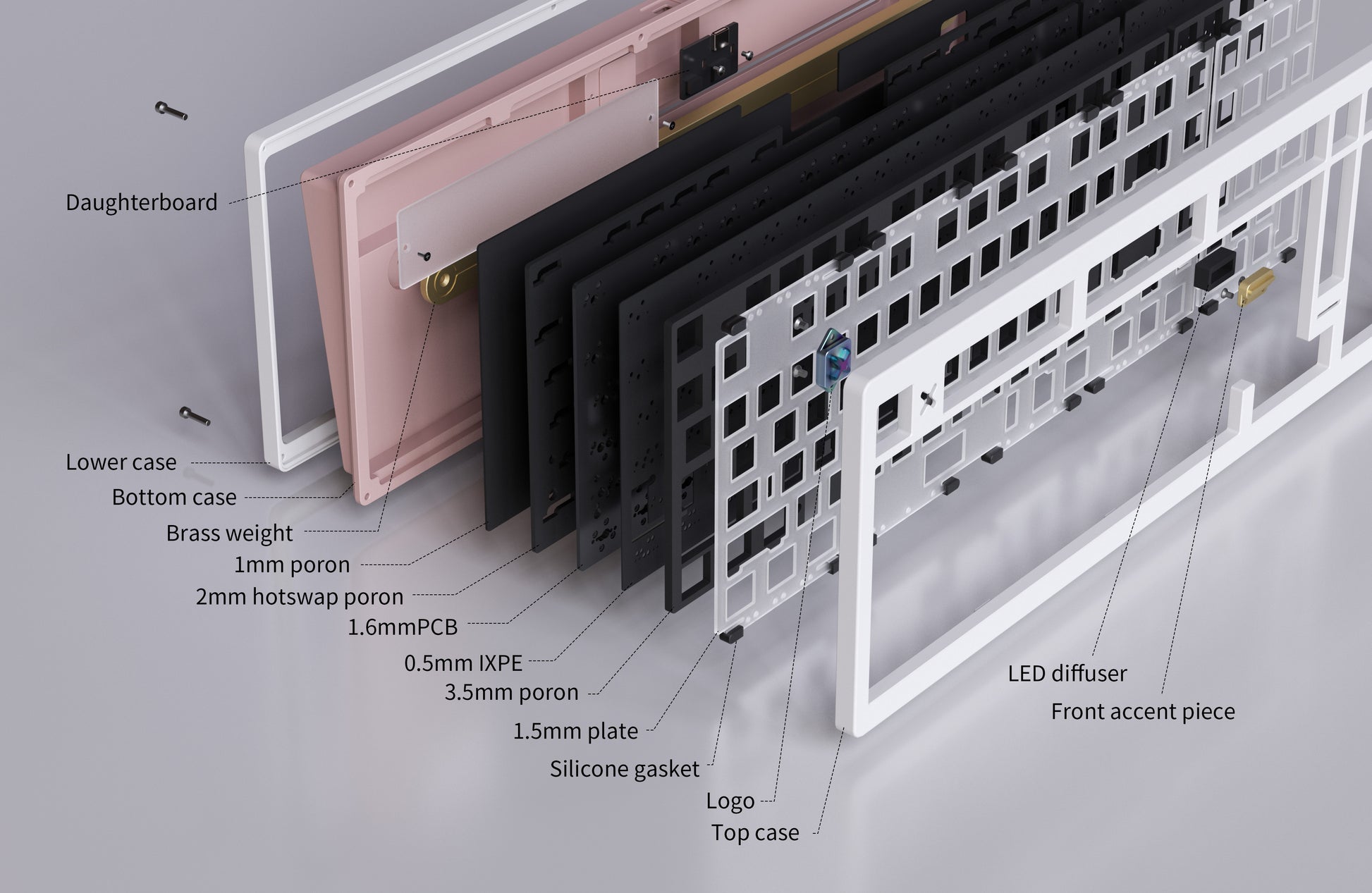 Daughterboard

Lower case

Bottom case

Brass weight

1mm poron

2mm hotswap poron

1.6mmPCB

0.5mm IXPE

3.5mm poron

1.5mm plate

Silicone gasket

Logo

Top case

LED diffuser

Front accent piece