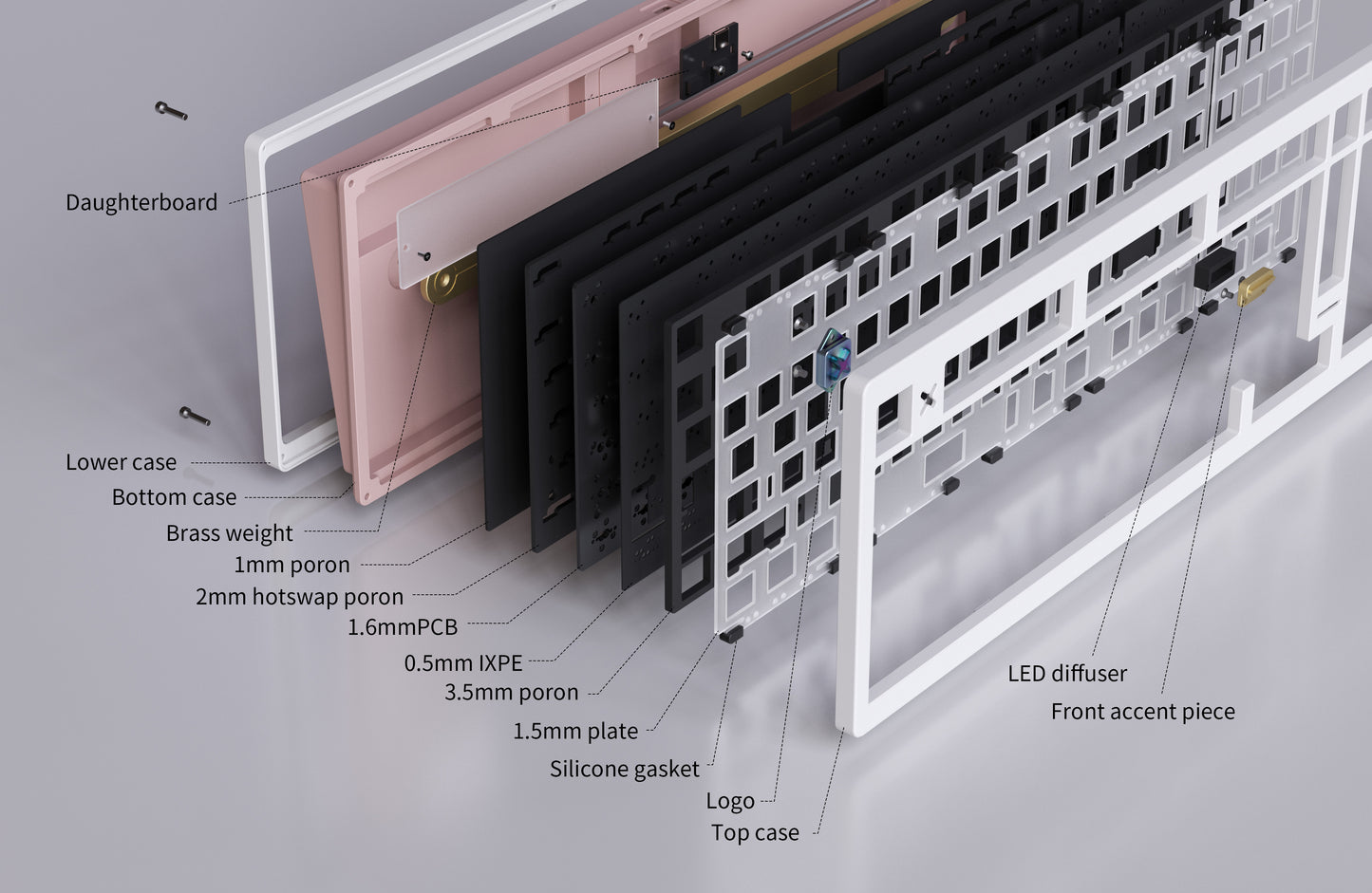 Daughterboard

Lower case

Bottom case

Brass weight

1mm poron

2mm hotswap poron

1.6mmPCB

0.5mm IXPE

3.5mm poron

1.5mm plate

Silicone gasket

Logo

Top case

LED diffuser

Front accent piece