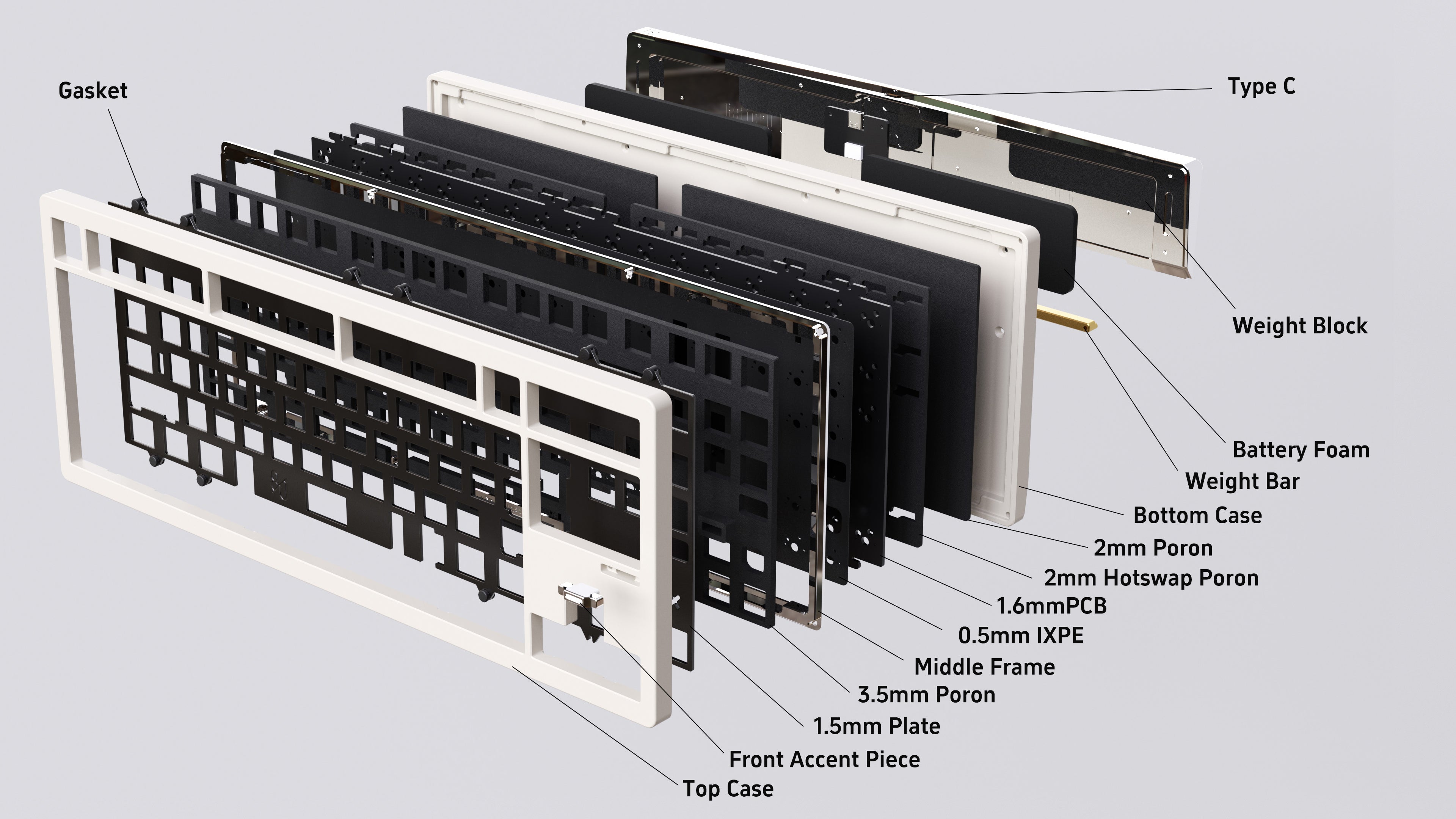 Gasket

Type C

Weight Block

Battery Foam

Weight Bar

Bottom Case

2mm Poron

2mm Hotswap Poron

1.6mmPCB

0.5mm IXPE

Middle Frame

3.5mm Poron

1.5mm Plate

Front Accent Piece

Top Case